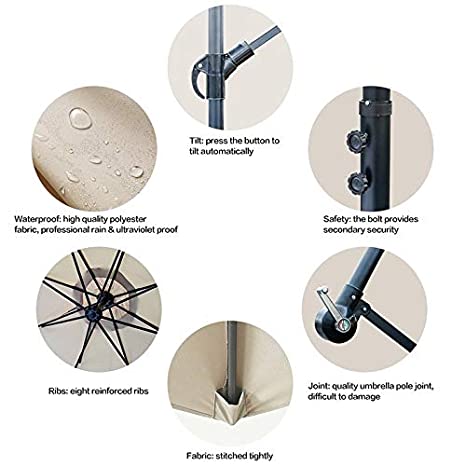 Tilt: press the button to tilt automatically

Waterproof: high quality polyester fabric, professional rain & ultraviolet proof

Safety: the bolt provides secondary security

Ribs: eight reinforced ribs

Joint: quality umbrella pole joint, difficult to damage

Fabric: stitched tightly